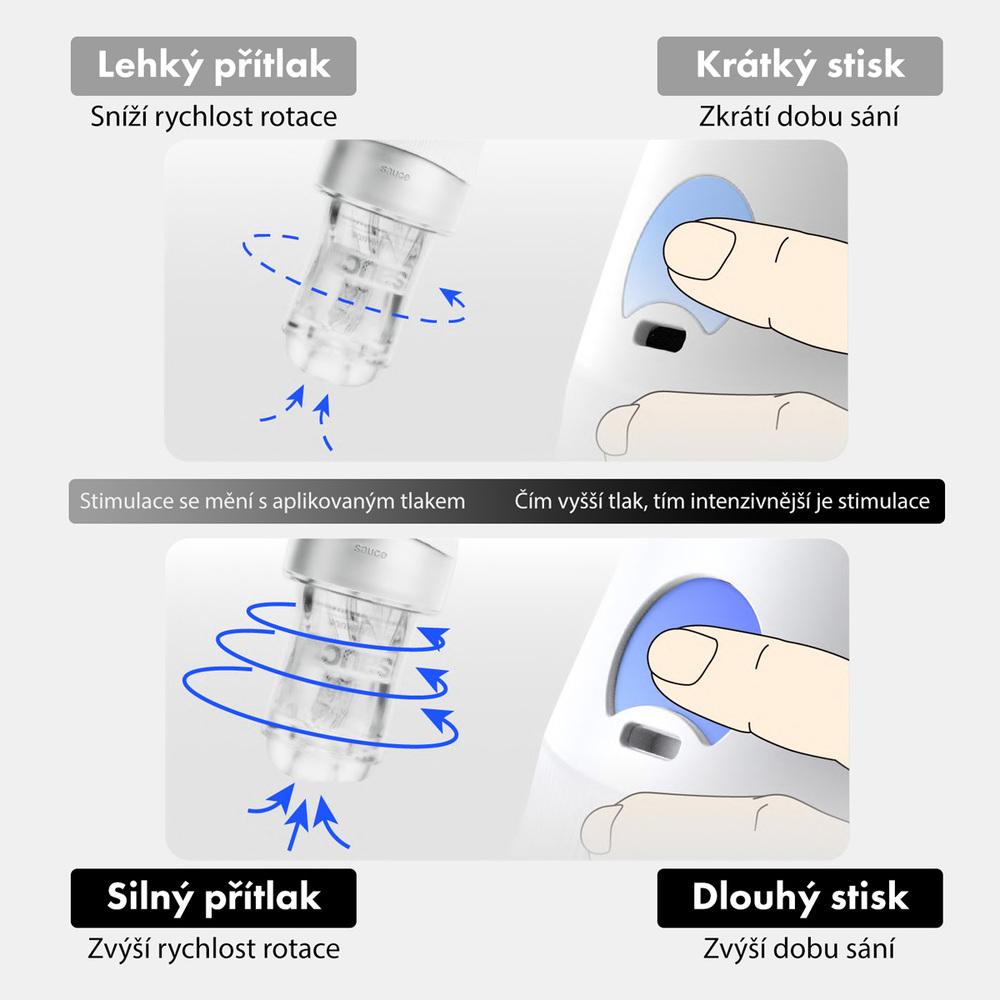 Lehký přítlak
Sníží rychlost rotace

Krátký stisk
Zkrátí dobu sání

sauce

Stimulace se mění s aplikovaným tlakem

Čím vyšší tlak, tím intenzivnější je stimulace

sauce

Silný přítlak
Zvýší rychlost rotace

Dlouhý stisk
Zvýší dobu sání