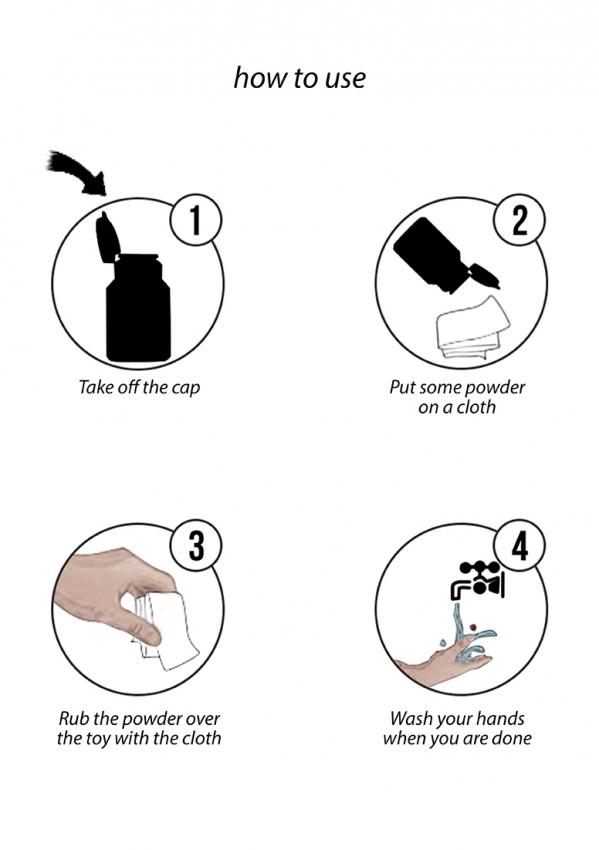 how to use

1

Take off the cap

2

Put some powder on a cloth

3

Rub the powder over the toy with the cloth

4

Wash your hands when you are done