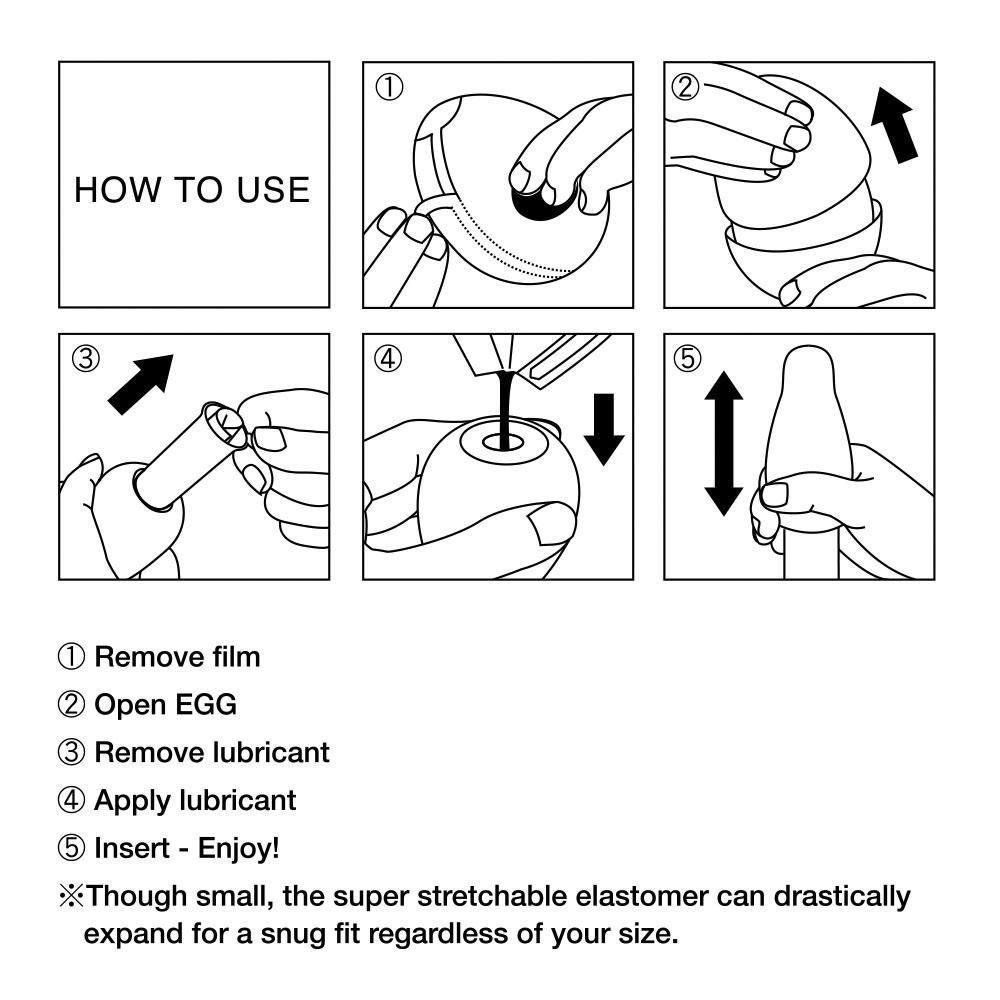 HOW TO USE

①

②

③

④

⑤

① Remove film

② Open EGG

③ Remove lubricant

④ Apply lubricant

⑤ Insert - Enjoy!

※Though small, the super stretchable elastomer can drastically expand for a snug fit regardless of your size.