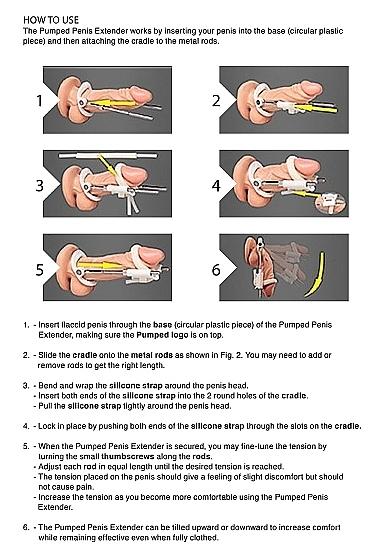 HOW TO USE
The Pumped Penis Extender works by inserting your penis into the base (circular plastic piece) and then attaching the cradle to the metal rods.

1

2

3

4

5

6

1. - Insert flaccid penis through the base (circular plastic piece) of the Pumped Penis Extender, making sure the Pumped logo is on top.

2. - Slide the cradle onto the metal rods as shown in Fig. 2. You may need to add or remove rods to get the right length.

3. - Bend and wrap the silicone strap around the penis head.
- Insert both ends of the silicone strap into the 2 round holes of the cradle.
- Pull the silicone strap tightly around the penis head.

4. - Lock in place by pushing both ends of the silicone strap through the slots on the cradle.

5. - When the Pumped Penis Extender is secured, you may fine-tune the tension by turning the small thumbscrews along the rods.
- Adjust each rod in equal length until the desired tension is reached.
- The tension placed on the penis should give a feeling of slight discomfort but should not cause pain.
- Increase the tension as you become more comfortable using the Pumped Penis Extender.

6. - The Pumped Penis Extender can be tilted upward or downward to increase comfort while remaining effective even when fully clothed.